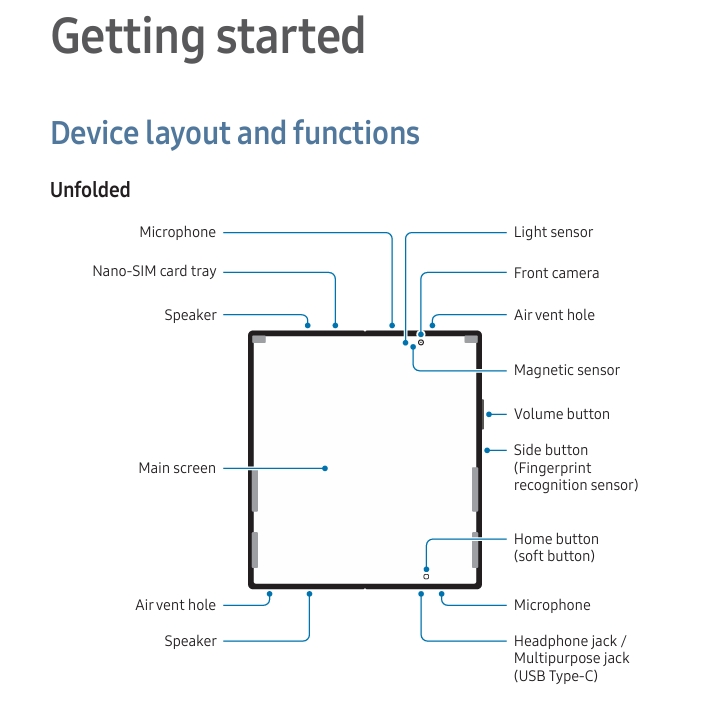 Getting started

Device layout and functions

Unfolded

Microphone

Nano-SIM card tray

Speaker

Main screen

Air vent hole

Speaker

Light sensor

Front camera

Air vent hole

Magnetic sensor

Volume button

Side button (Fingerprint recognition sensor)

Home button (soft button)

Microphone

Headphone jack / Multipurpose jack (USB Type-C)